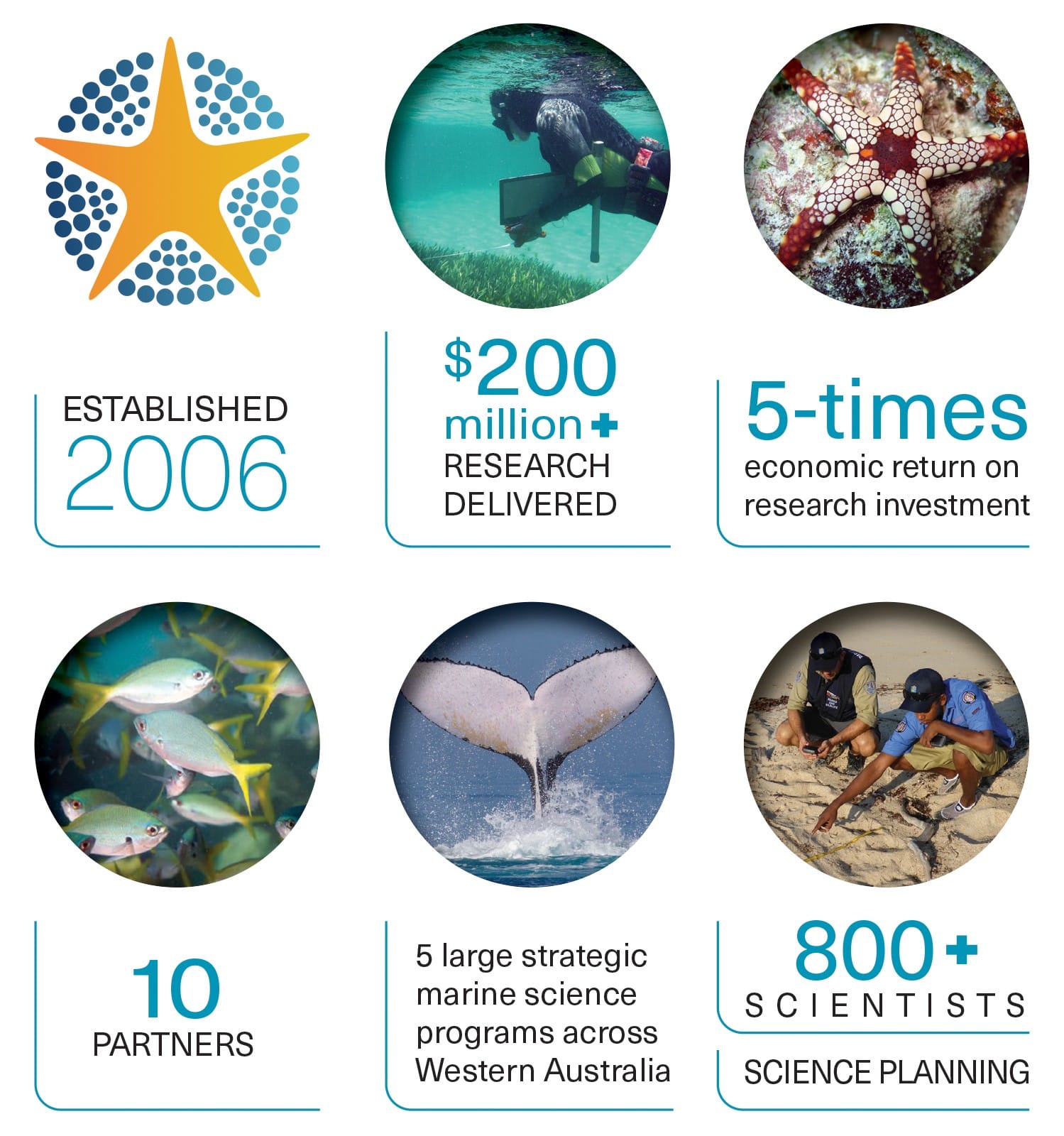 ESTABLISHED 2006

$200 million + RESEARCH DELIVERED

5-times economic return on research investment

10 PARTNERS

5 large strategic marine science programs across Western Australia

800 + SCIENTISTS

SCIENCE PLANNING